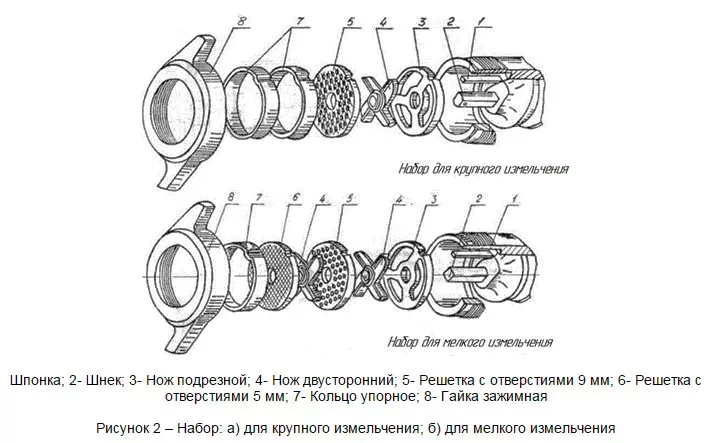 8
7
5
4
3
2
1

Набор для крупного измельчения

8
7
6
4
5
4
3
2
1

Набор для мелкого измельчения

Шпонка; 2- Шнек; 3- Нож подрезной; 4- Нож двусторонний; 5- Решетка с отверстиями 9 мм; 6- Решетка с отверстиями 5 мм; 7- Кольцо упорное; 8- Гайка зажимная

Рисунок 2 – Набор: а) для крупного измельчения; б) для мелкого измельчения