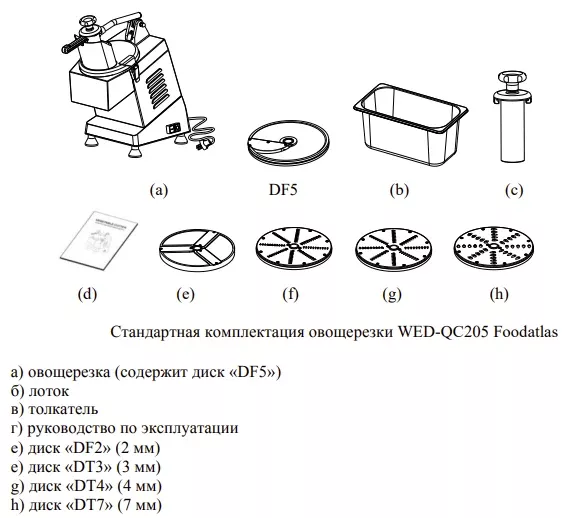 (a)

DF5

(b)

(c)

(d)

(e)

(f)

(g)

(h)

Стандартная комплектация овощерезки WED-QC205 Foodatlas

а) овощерезка (содержит диск «DF5»)
б) лоток
в) толкатель
г) руководство по эксплуатации
е) диск «DF2» (2 мм)
е) диск «DT3» (3 мм)
g) диск «DT4» (4 мм)
h) диск «DT7» (7 мм)